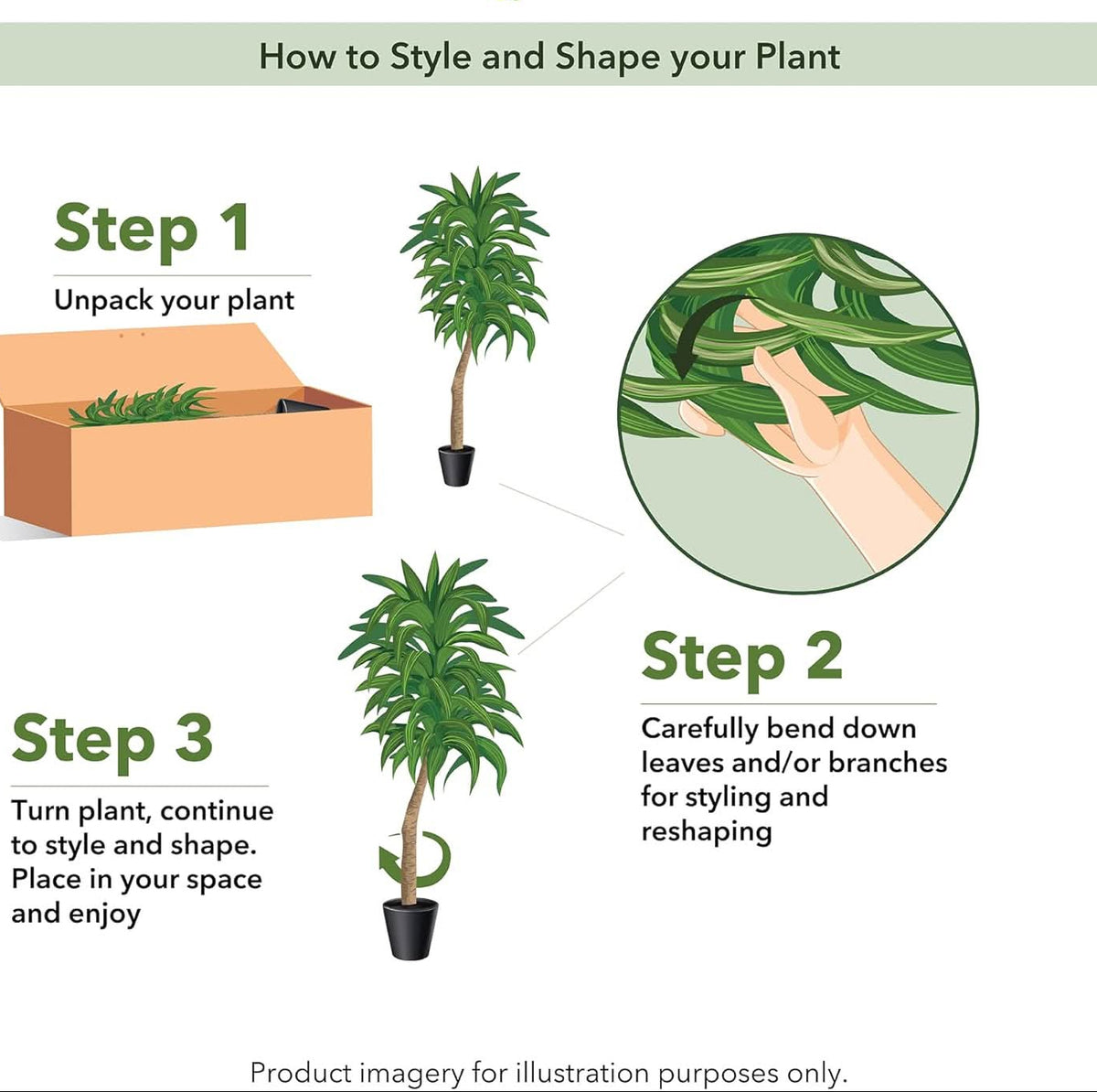 How to Style and Shape your Plant

Step 1

Unpack your plant

Step 2

Carefully bend down leaves and/or branches for styling and reshaping

Step 3

Turn plant, continue to style and shape. Place in your space and enjoy

Product imagery for illustration purposes only.