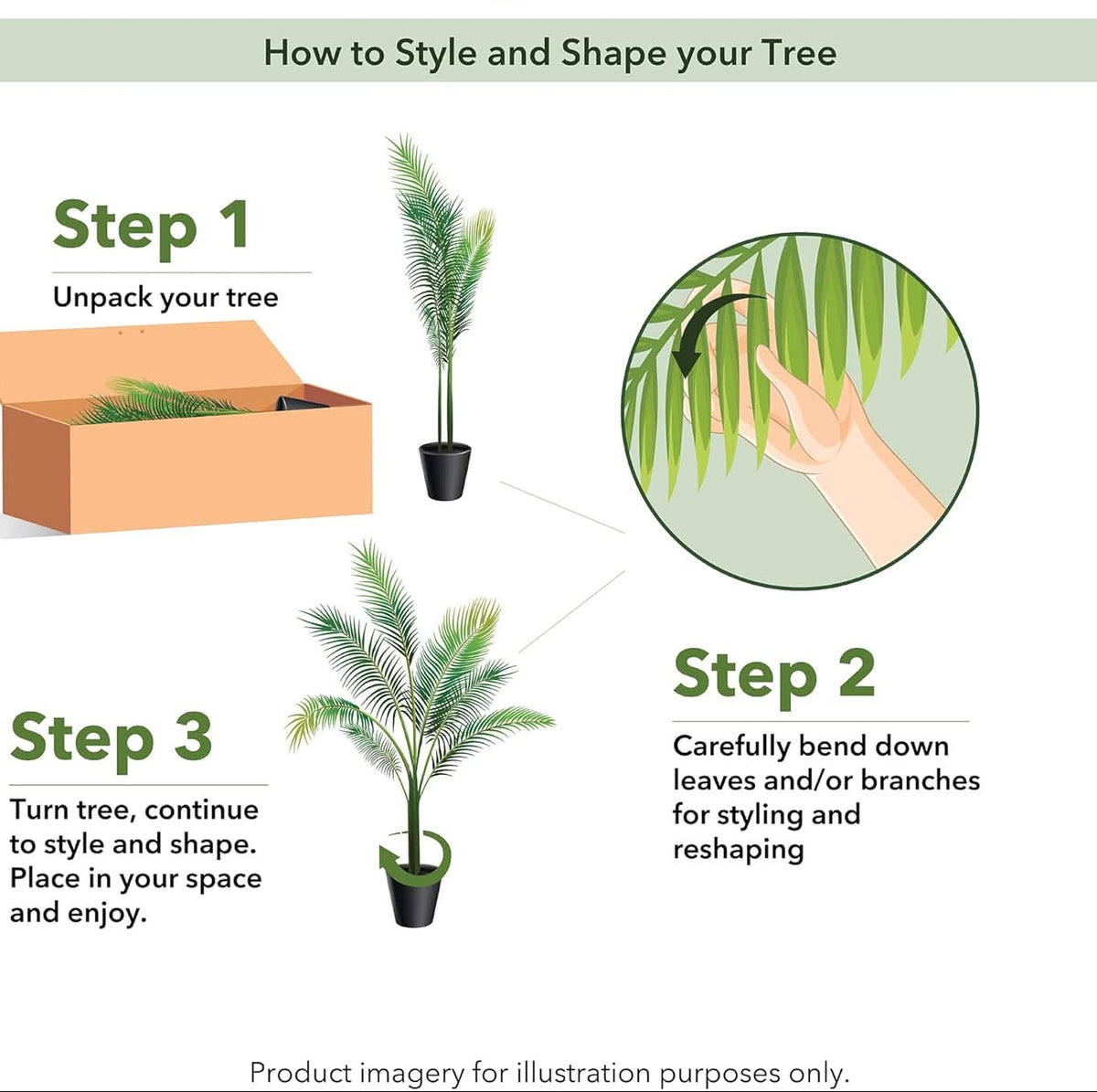 How to Style and Shape your Tree

Step 1

Unpack your tree

Step 2

Carefully bend down leaves and/or branches for styling and reshaping

Step 3

Turn tree, continue to style and shape. Place in your space and enjoy.

Product imagery for illustration purposes only.