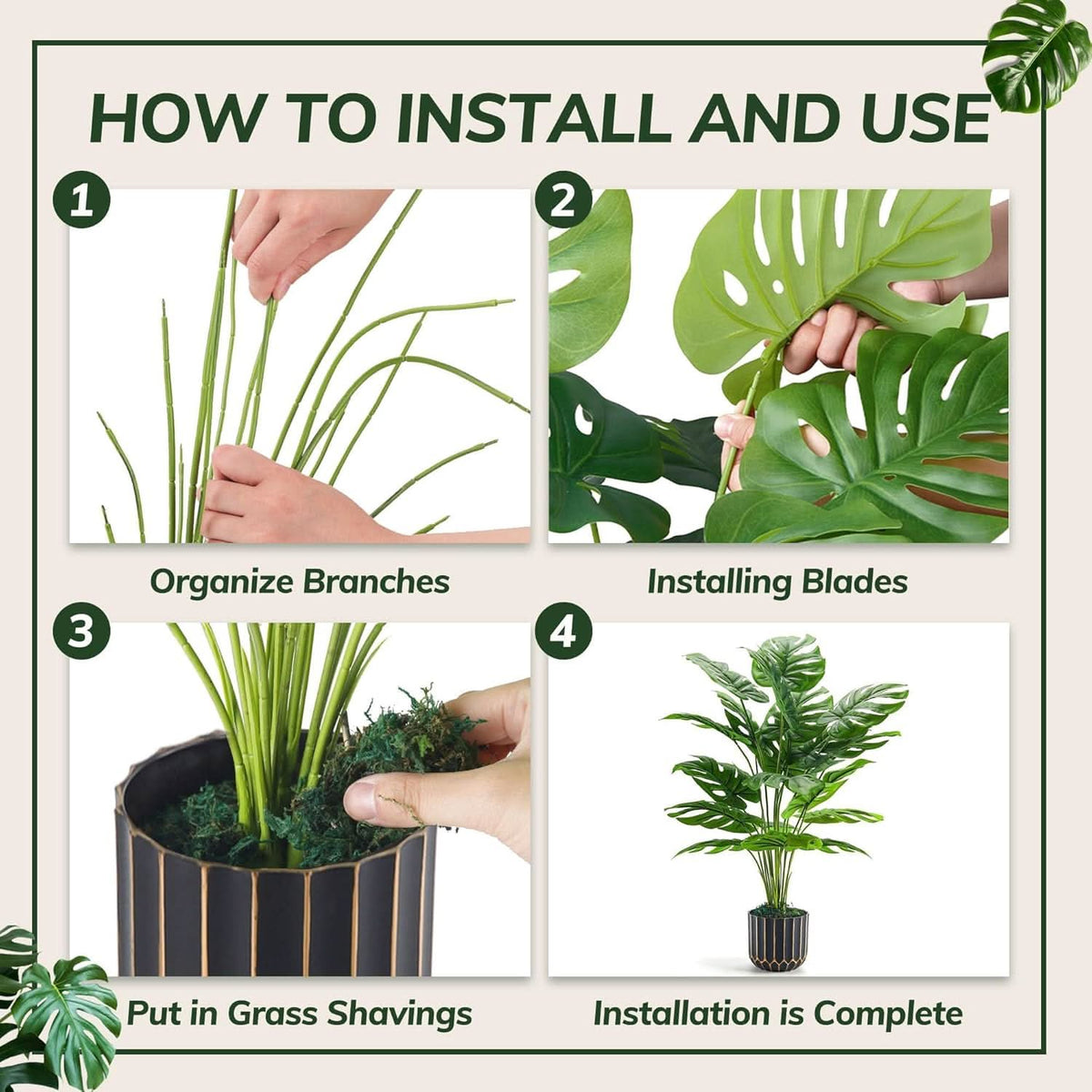 HOW TO INSTALL AND USE

1

Organize Branches

2

Installing Blades

3

Put in Grass Shavings

4

Installation is Complete